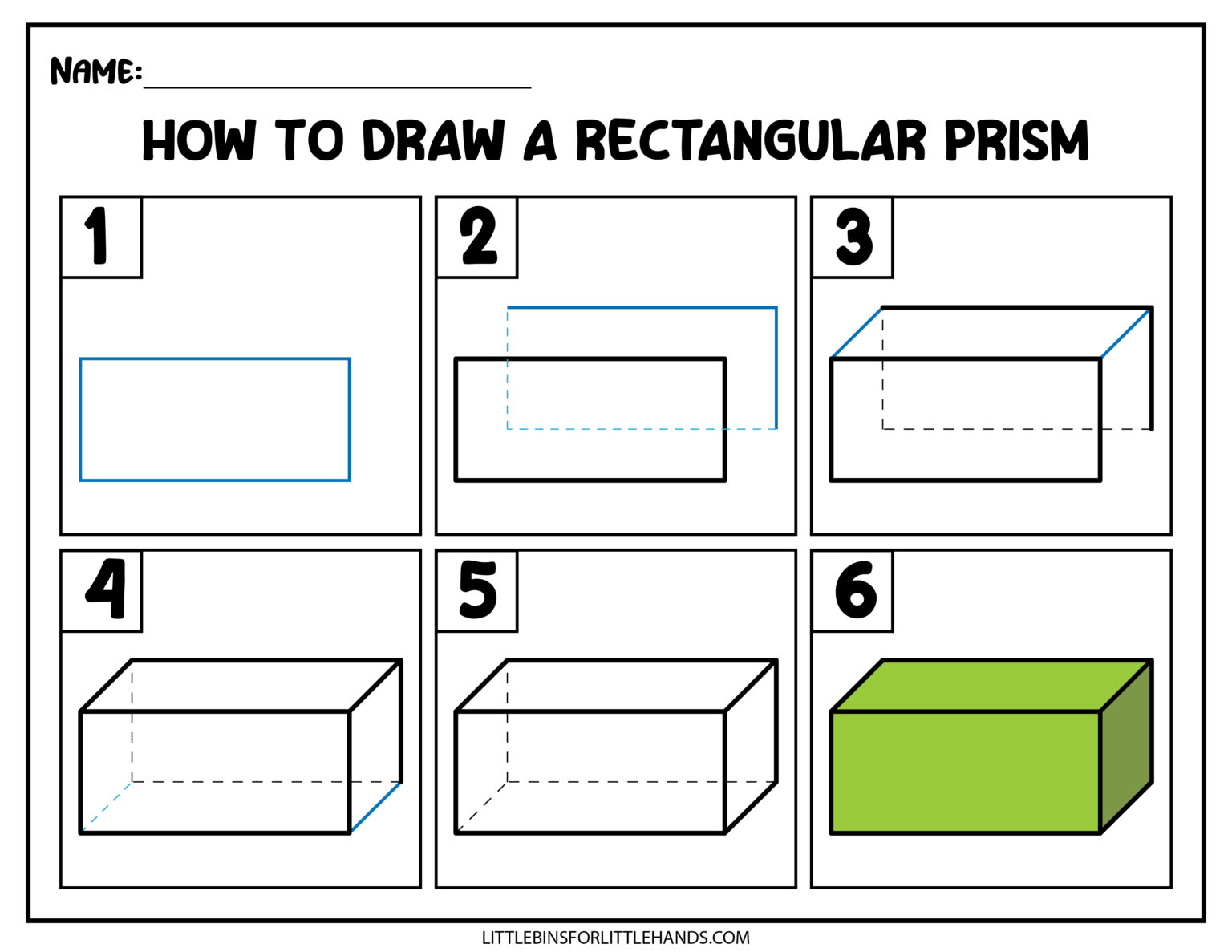 NAME:

HOW TO DRAW A RECTANGULAR PRISM

1

2

3

4

5

6

LITTLEBINSFORLITTLEHANDS.COM